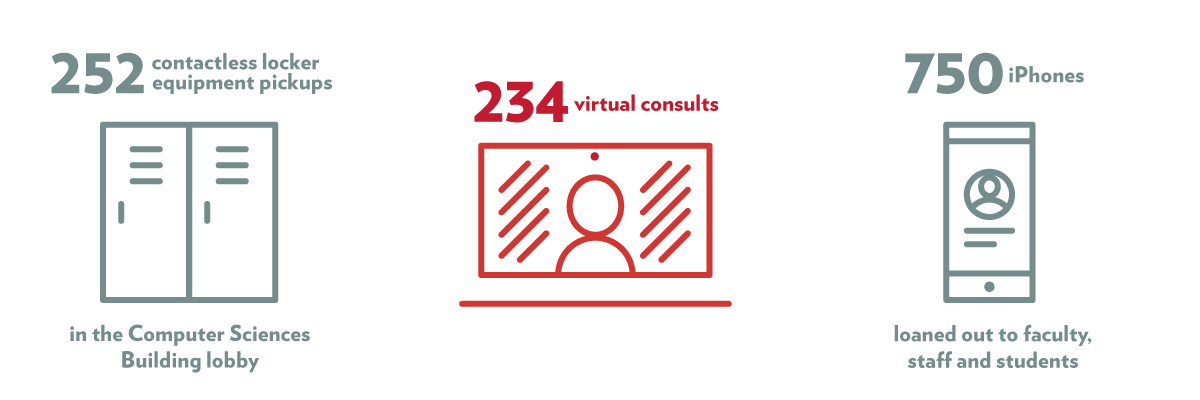 252 contactless locker equipment pickups

in the Computer Sciences Building lobby

234 virtual consults

750 iPhones

loaned out to faculty, staff and students